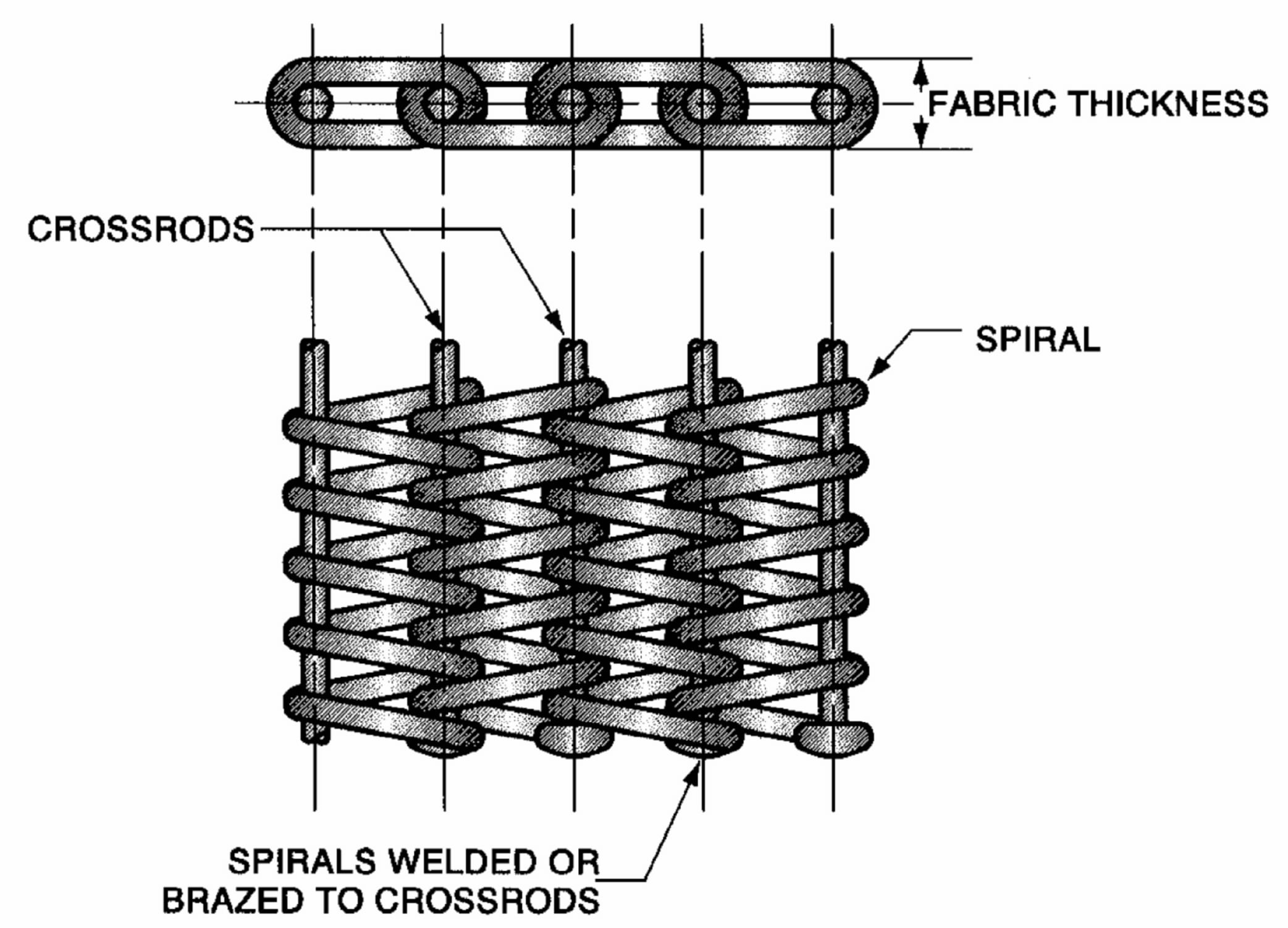 FABRIC THICKNESS

CROSSRODS

SPIRAL

SPIRALS WELDED OR BRAZED TO CROSSRODS